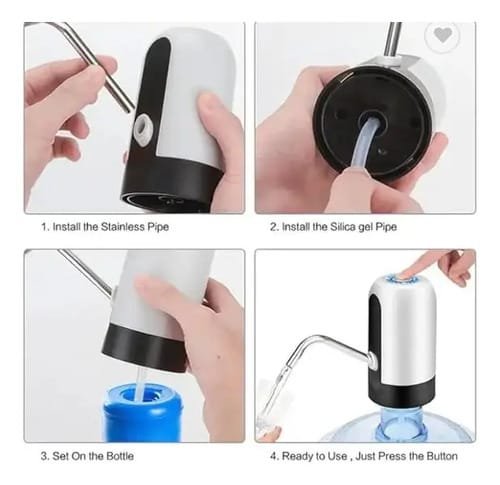 1. Install the Stainless Pipe

2. Install the Silica gel Pipe

3. Set On the Bottle

4. Ready to Use , Just Press the Button