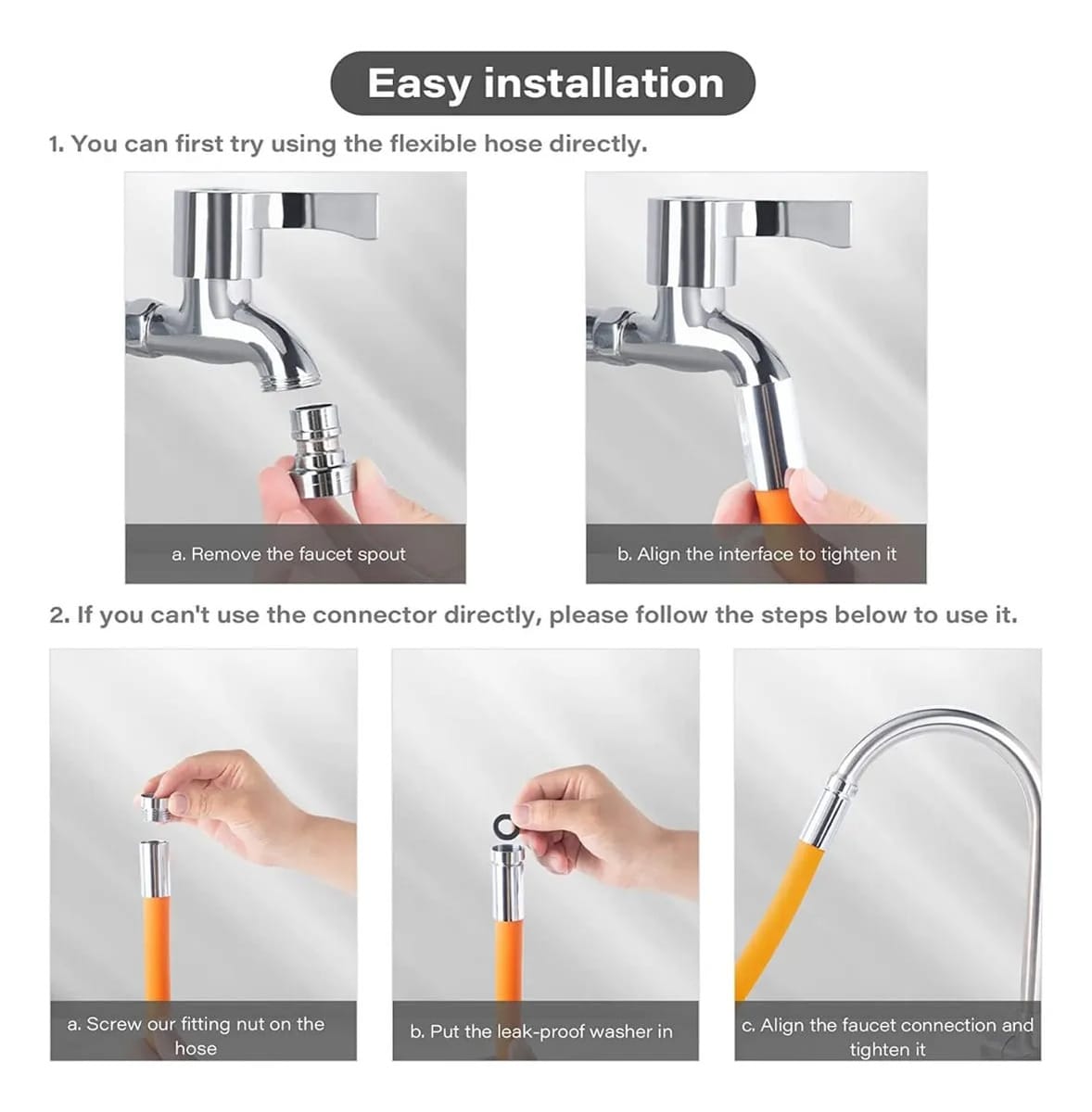 Easy installation

1. You can first try using the flexible hose directly.

a. Remove the faucet spout

b. Align the interface to tighten it

2. If you can't use the connector directly, please follow the steps below to use it.

a. Screw our fitting nut on the hose

b. Put the leak-proof washer in

c. Align the faucet connection and tighten it