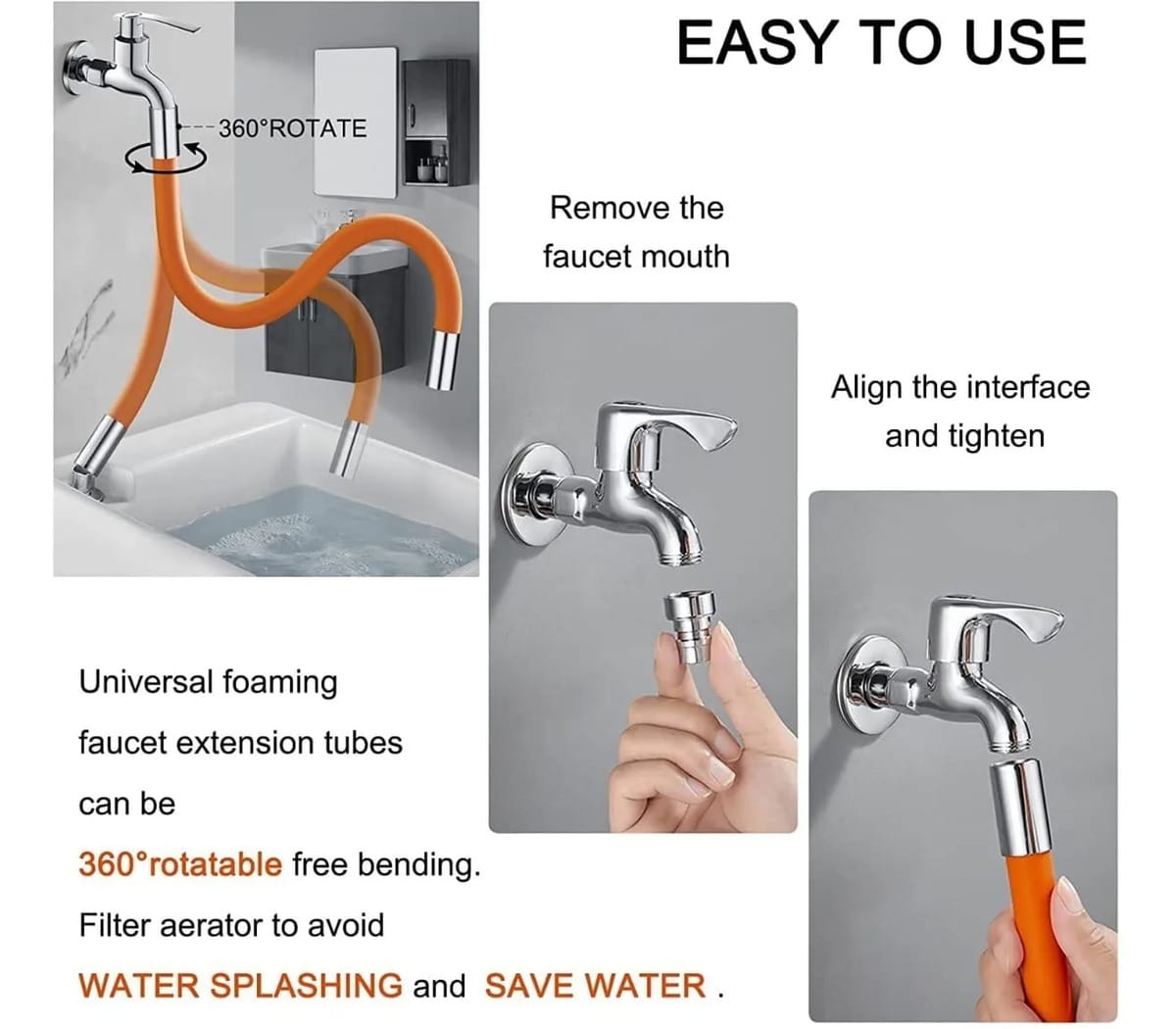 EASY TO USE

360°ROTATE

Remove the faucet mouth

Align the interface and tighten

Universal foaming faucet extension tubes can be 360°rotatable free bending. Filter aerator to avoid WATER SPLASHING and SAVE WATER .