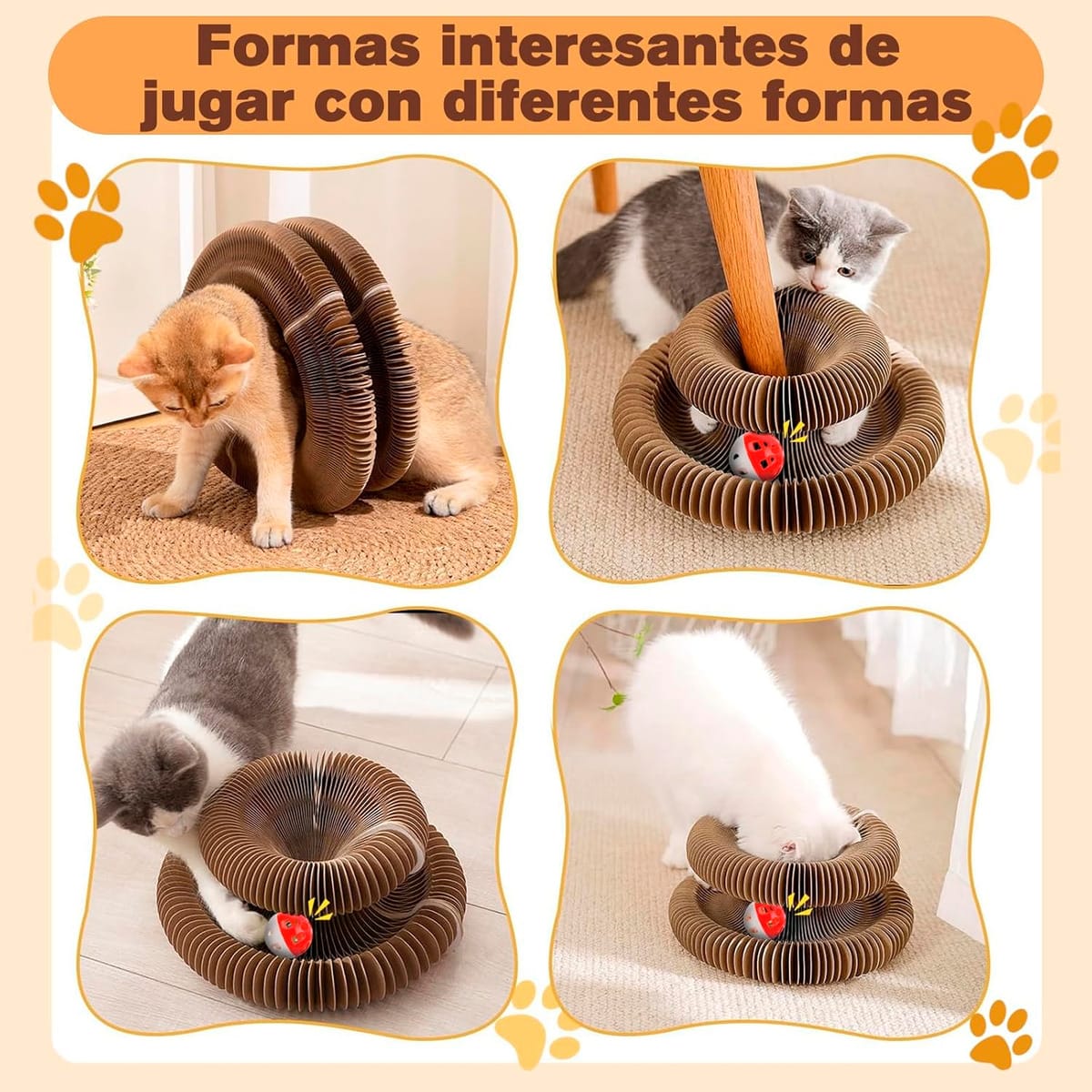 Formas interesantes de jugar con diferentes formas