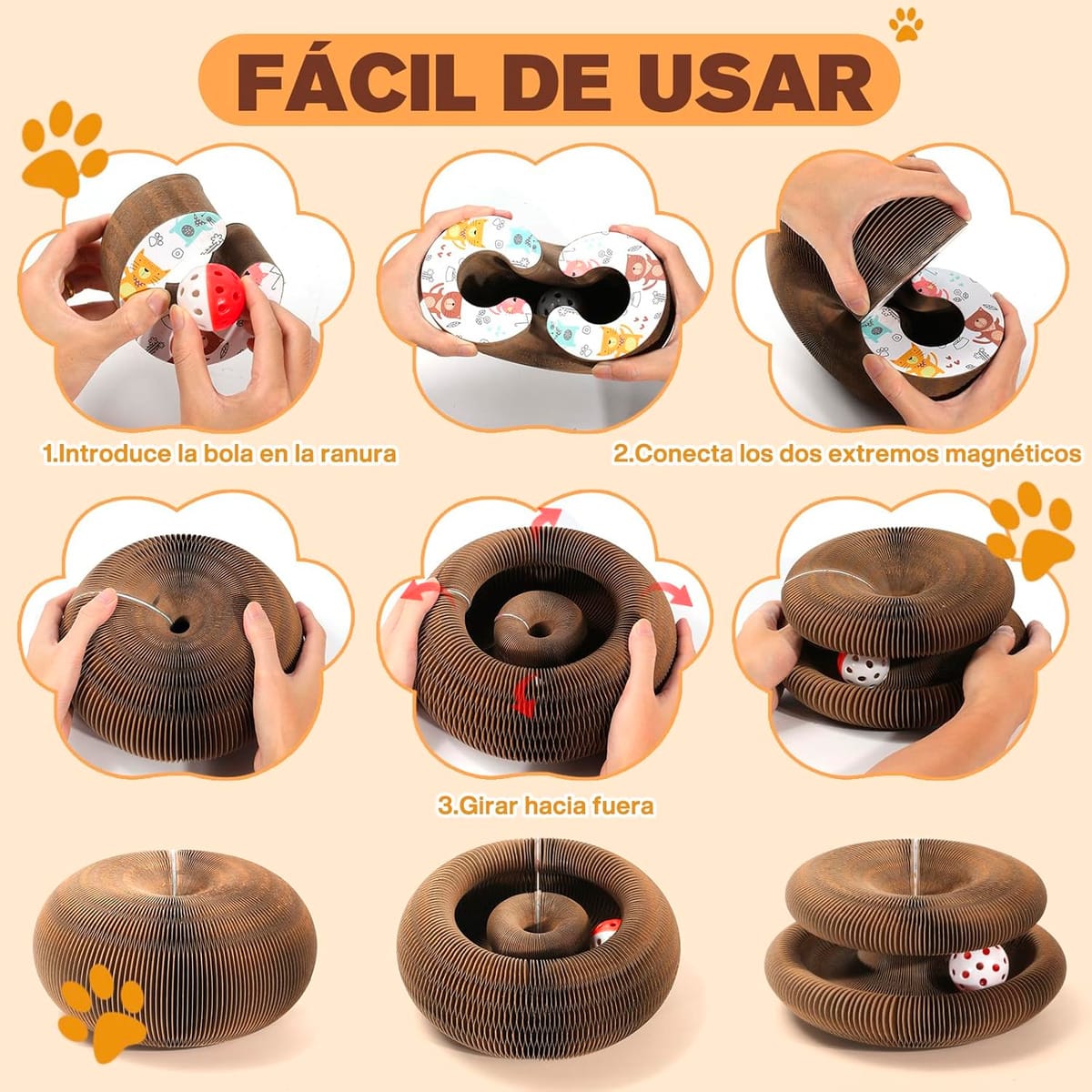 FÁCIL DE USAR

1.Introduce la bola en la ranura

2.Conecta los dos extremos magnéticos

3.Girar hacia fuera