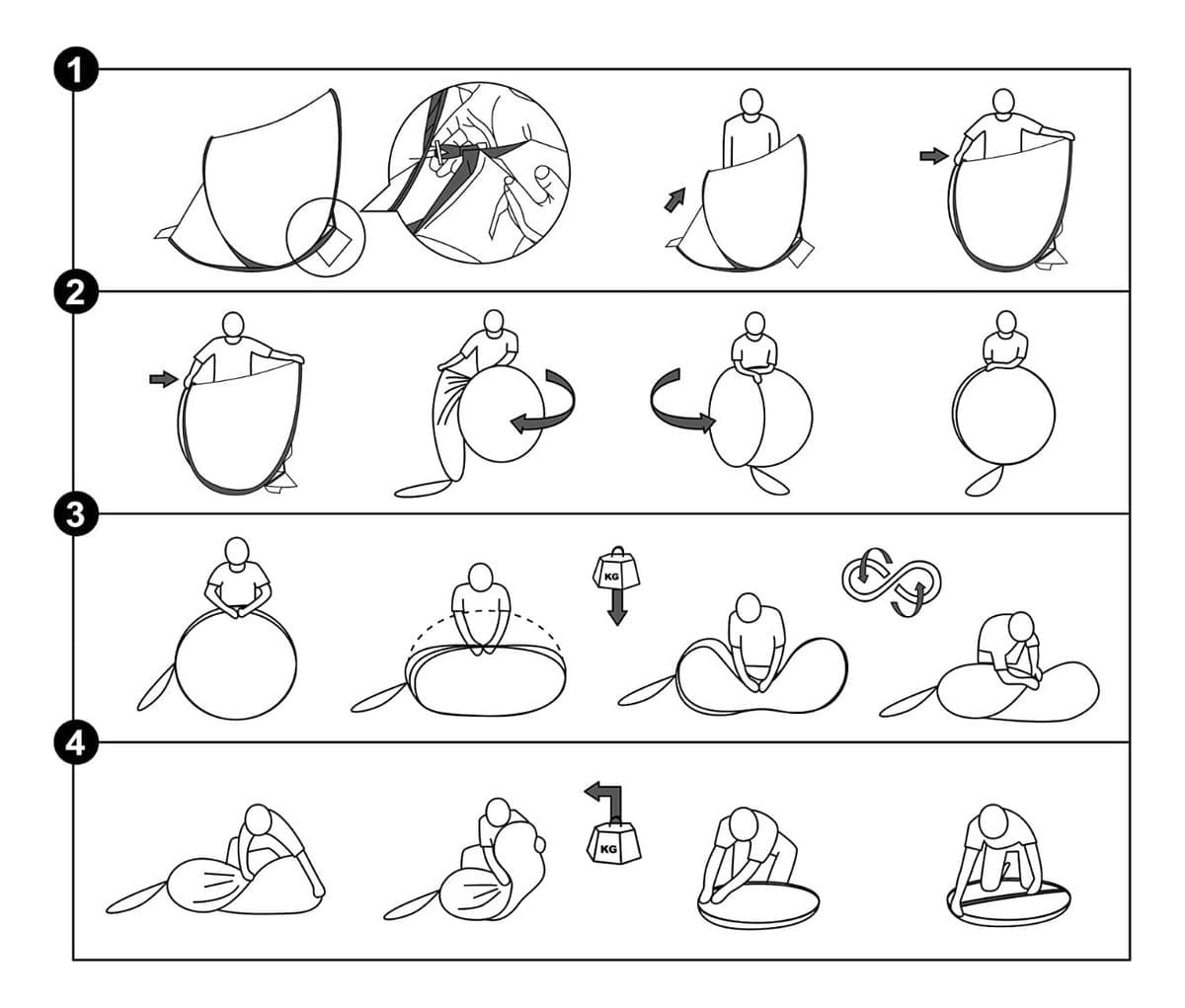 1

2

3

KG

4

KG