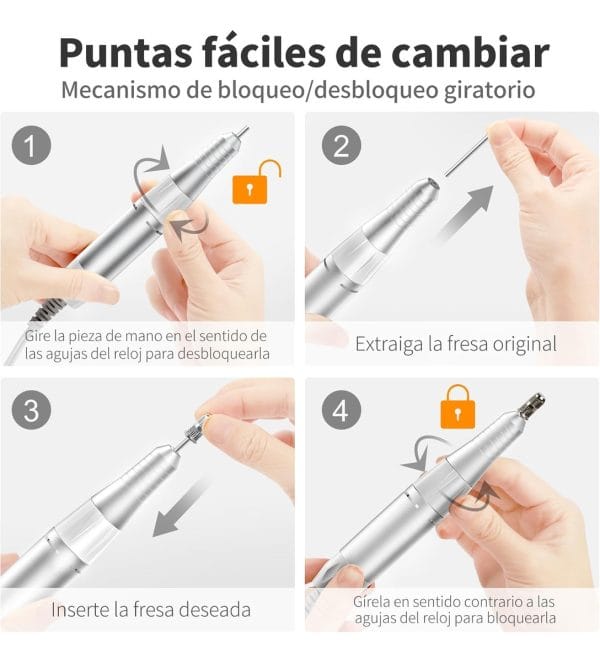 Puntas fáciles de cambiar

Mecanismo de bloqueo/desbloqueo giratorio

1

Gire la pieza de mano en el sentido de las agujas del reloj para desbloquearla

2

Extraiga la fresa original

3

Inserte la fresa deseada

4

Gírela en sentido contrario a las agujas del reloj para bloquearla