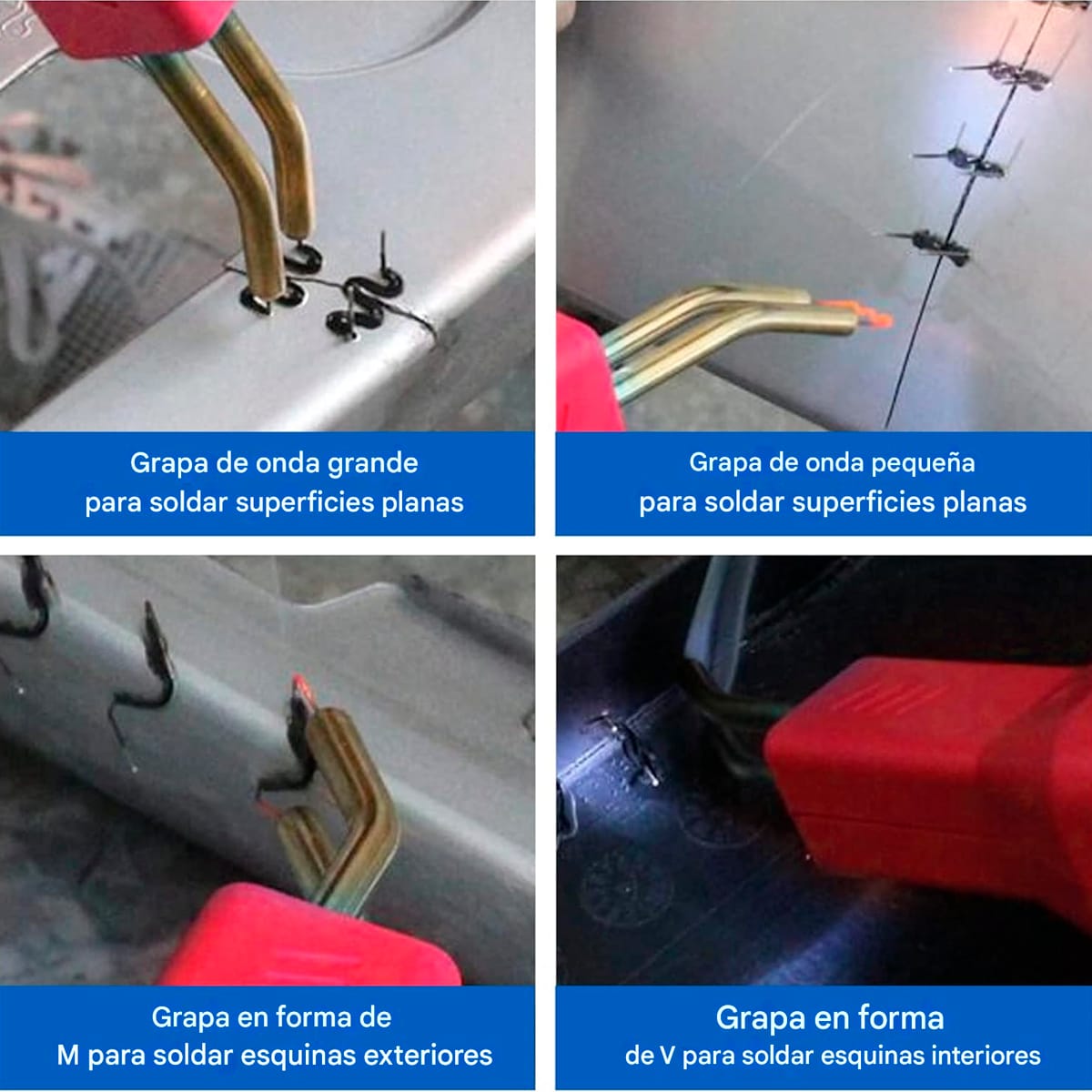 Grapa de onda grande
para soldar superficies planas

Grapa de onda pequeña
para soldar superficies planas

Grapa en forma de
M para soldar esquinas exteriores

Grapa en forma
de V para soldar esquinas interiores