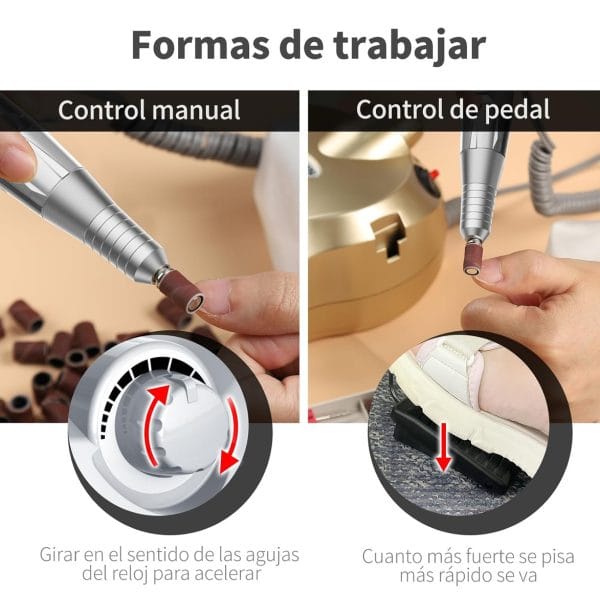 Formas de trabajar

Control manual

Girar en el sentido de las agujas del reloj para acelerar

Control de pedal

Cuanto más fuerte se pisa más rápido se va