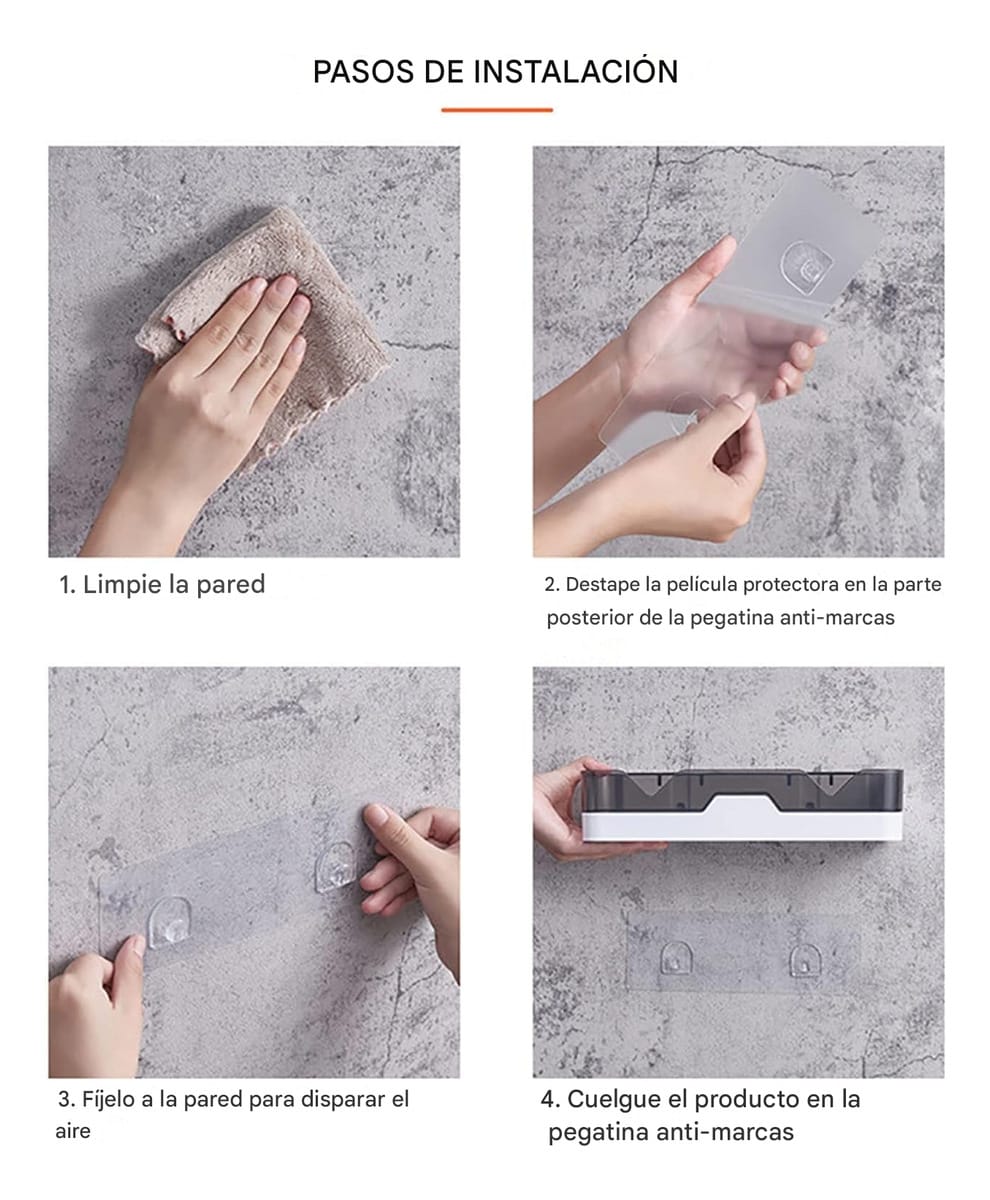 PASOS DE INSTALACIÓN

1. Limpie la pared

2. Destape la película protectora en la parte posterior de la pegatina anti-marcas

3. Fíjelo a la pared para disparar el aire

4. Cuelgue el producto en la pegatina anti-marcas