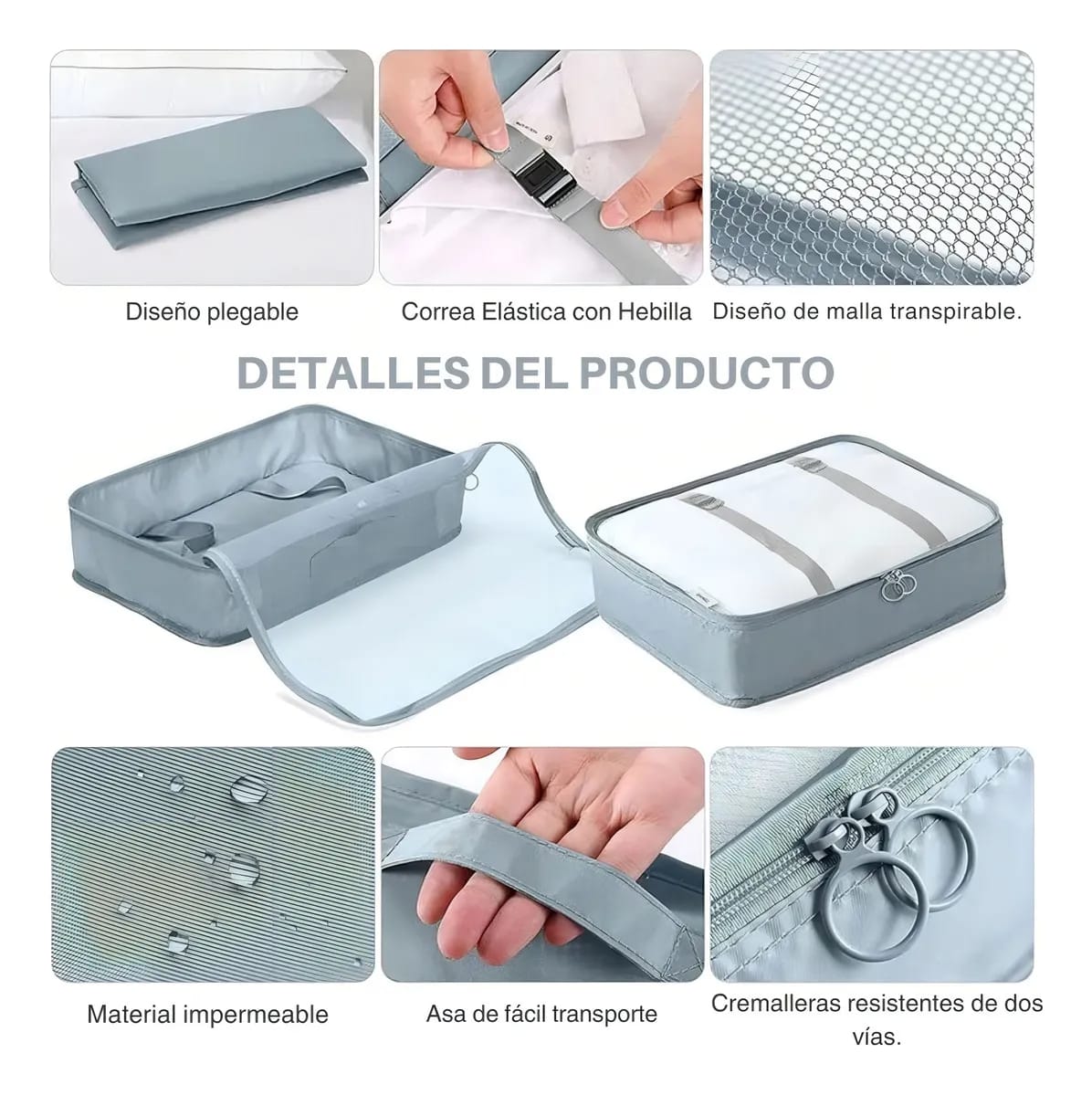 Diseño plegable

Correa Elástica con Hebilla

Diseño de malla transpirable.

DETALLES DEL PRODUCTO

Material impermeable

Asa de fácil transporte

Cremalleras resistentes de dos vías.