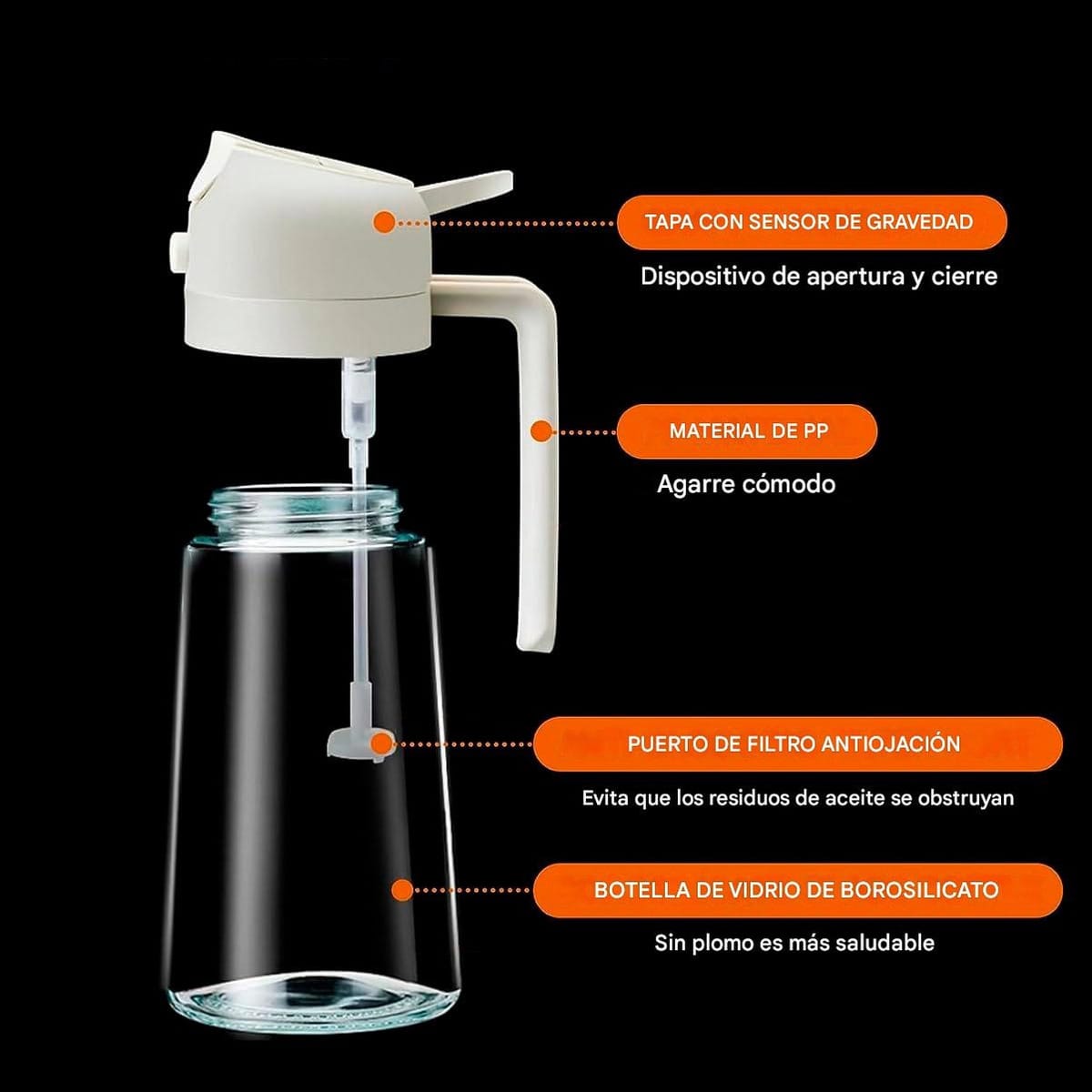 TAPA CON SENSOR DE GRAVEDAD

Dispositivo de apertura y cierre

MATERIAL DE PP

Agarre cómodo

PUERTO DE FILTRO ANTIOJACIÓN

Evita que los residuos de aceite se obstruyan

BOTELLA DE VIDRIO DE BOROSILICATO

Sin plomo es más saludable