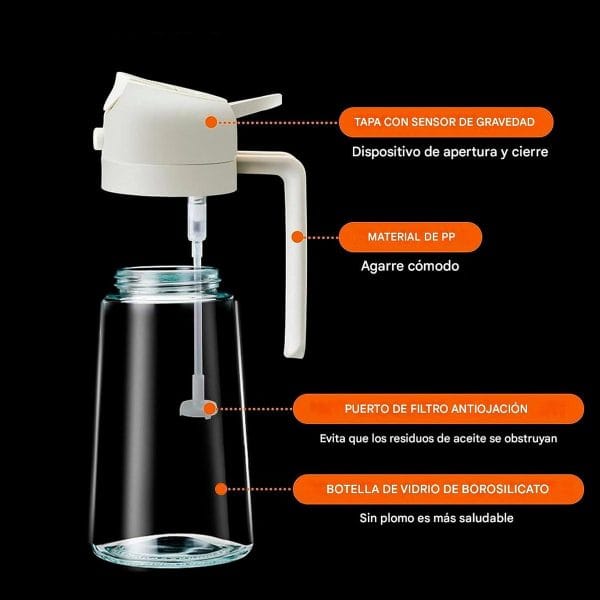 TAPA CON SENSOR DE GRAVEDAD

Dispositivo de apertura y cierre

MATERIAL DE PP

Agarre cómodo

PUERTO DE FILTRO ANTIOJACIÓN

Evita que los residuos de aceite se obstruyan

BOTELLA DE VIDRIO DE BOROSILICATO

Sin plomo es más saludable