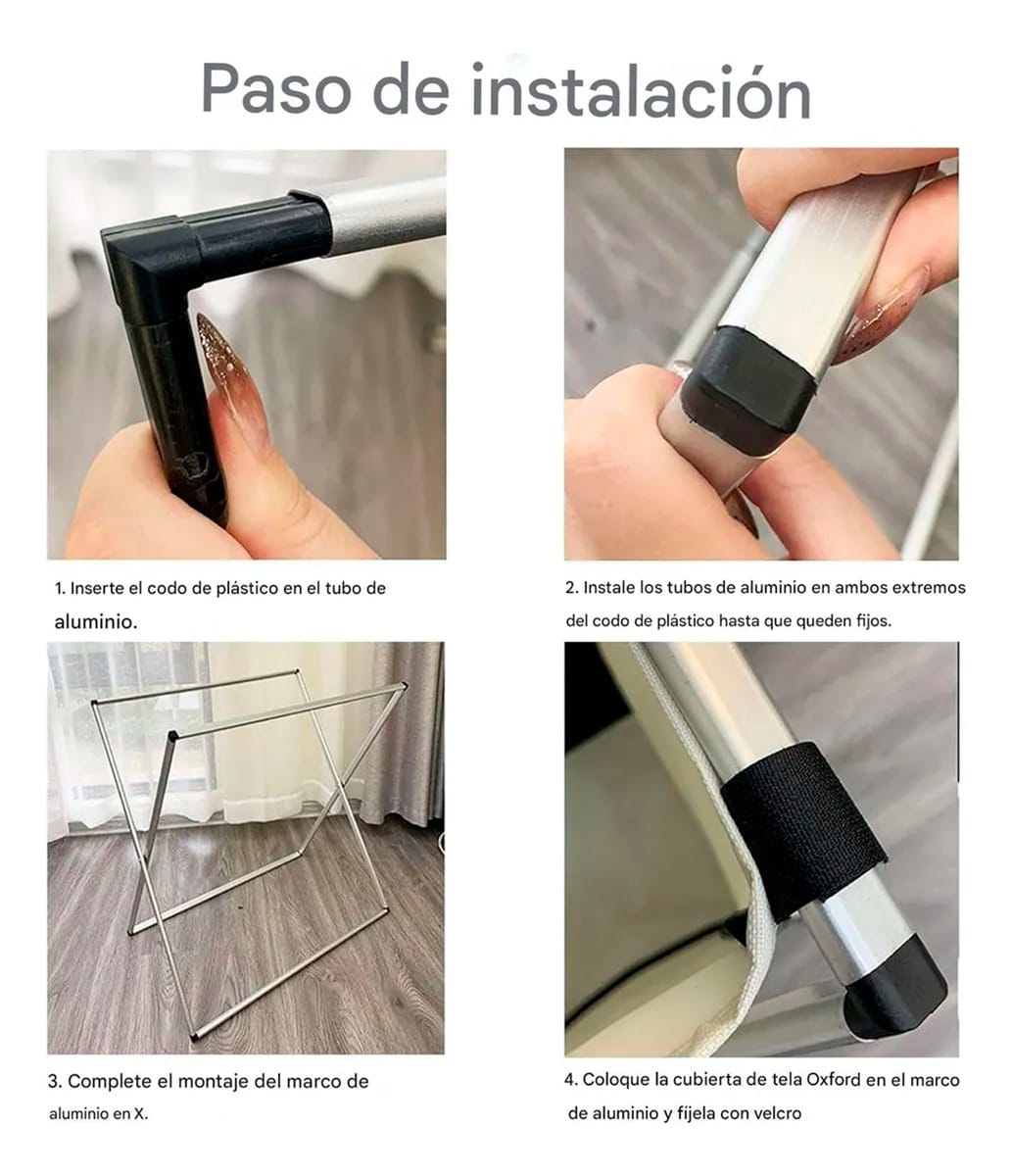 Paso de instalación

1. Inserte el codo de plástico en el tubo de aluminio.

2. Instale los tubos de aluminio en ambos extremos del codo de plástico hasta que queden fijos.

3. Complete el montaje del marco de aluminio en X.

4. Coloque la cubierta de tela Oxford en el marco de aluminio y fíjela con velcro