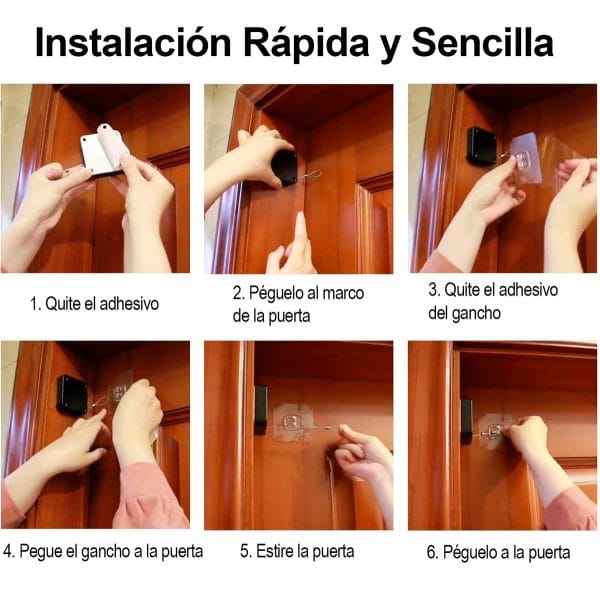 Instalación Rápida y Sencilla

1. Quite el adhesivo

2. Péguelo al marco de la puerta

3. Quite el adhesivo del gancho

4. Pegue el gancho a la puerta

5. Estire la puerta

6. Péguelo a la puerta