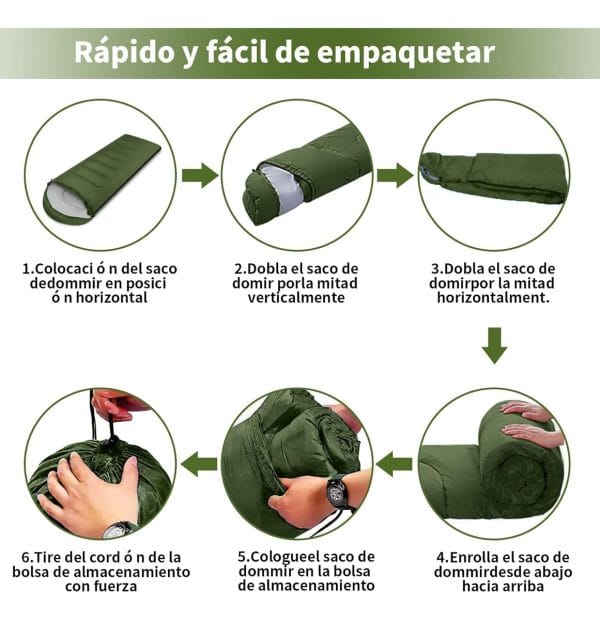 Rápido y fácil de empaquetar

1.Colocaci ó n del saco dedommir en posici ó n horizontal

2.Dobla el saco de domir porla mitad verticalmente

3.Dobla el saco de domirpor la mitad horizontalment.

4.Enrolla el saco de dommirdesde abajo hacia arriba

5.Cologueel saco de dommir en la bolsa de almacenamiento

6.Tire del cord ó n de la bolsa de almacenamiento con fuerza