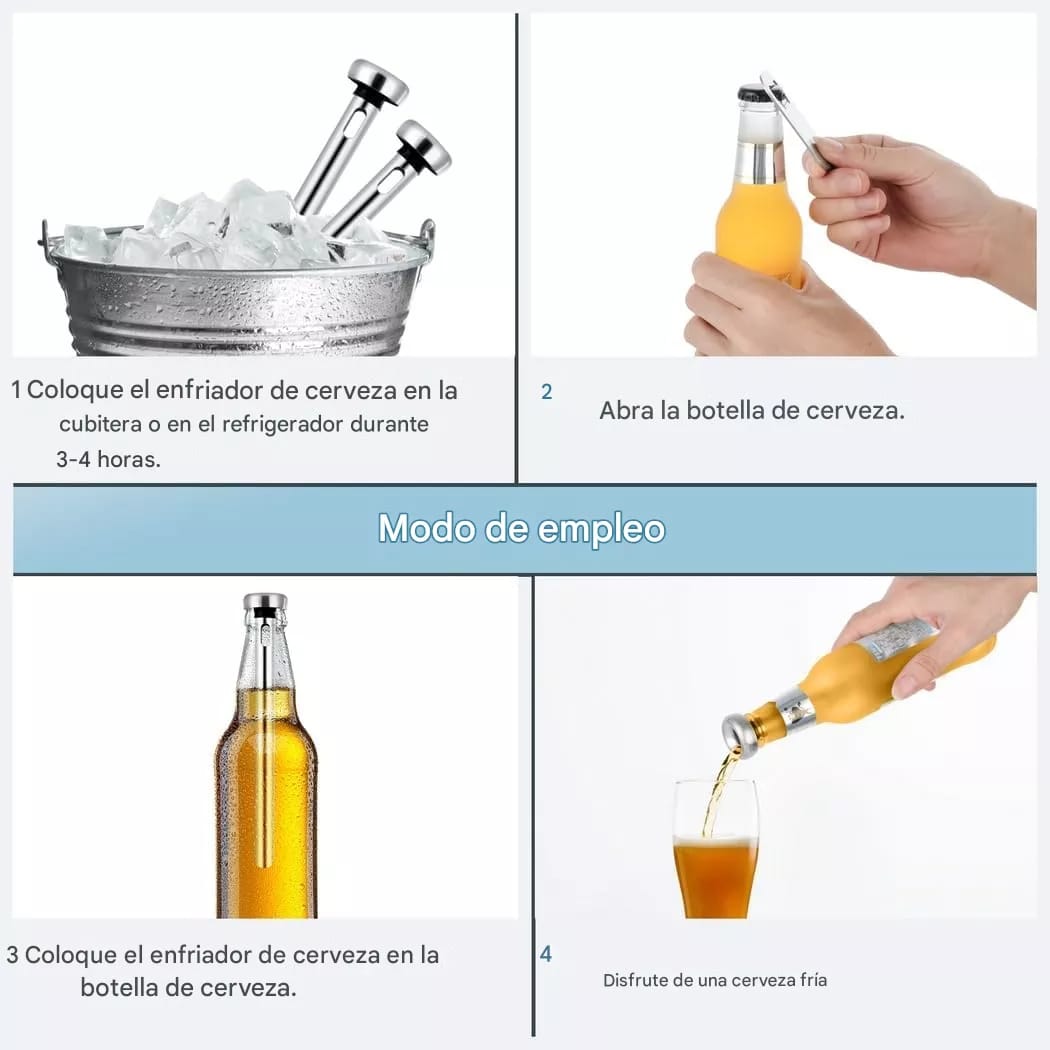 1 Coloque el enfriador de cerveza en la cubitera o en el refrigerador durante 3-4 horas.

2

Abra la botella de cerveza.

Modo de empleo

3 Coloque el enfriador de cerveza en la botella de cerveza.

4

Disfrute de una cerveza fría