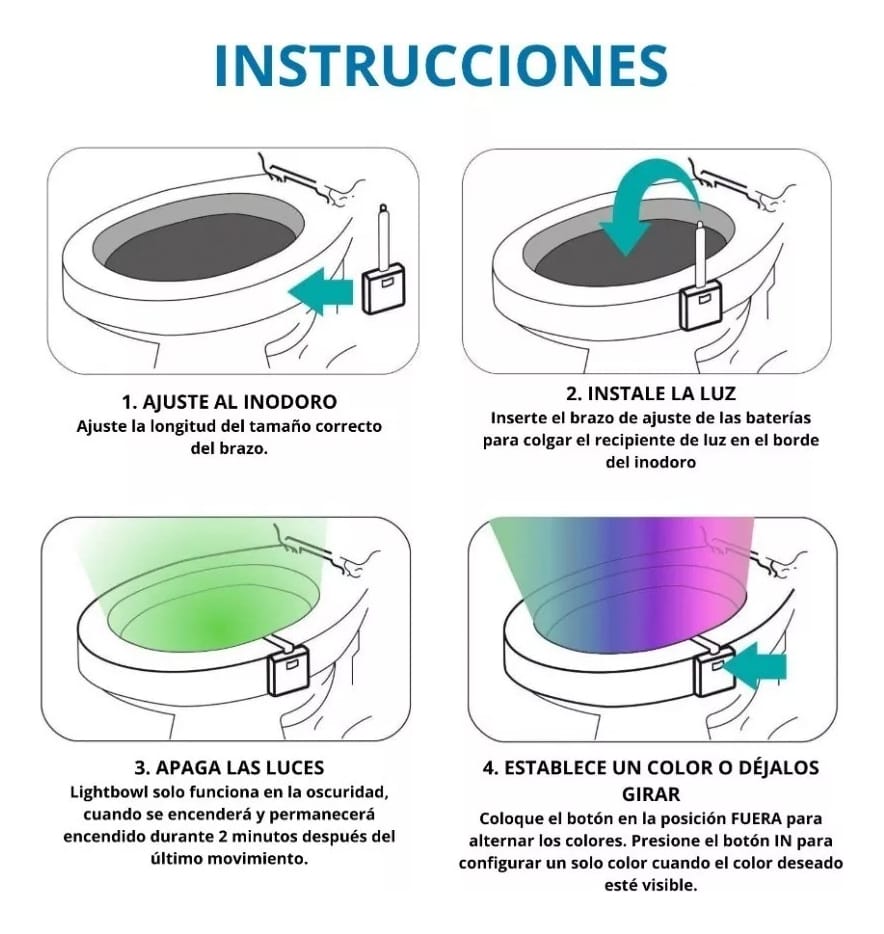 INSTRUCCIONES

1. AJUSTE AL INODORO
Ajuste la longitud del tamaño correcto del brazo.

2. INSTALE LA LUZ
Inserte el brazo de ajuste de las baterías para colgar el recipiente de luz en el borde del inodoro

3. APAGA LAS LUCES
Lightbowl solo funciona en la oscuridad, cuando se encenderá y permanecerá encendido durante 2 minutos después del último movimiento.

4. ESTABLECE UN COLOR O DÉJALOS GIRAR
Coloque el botón en la posición FUERA para alternar los colores. Presione el botón IN para configurar un solo color cuando el color deseado esté visible.