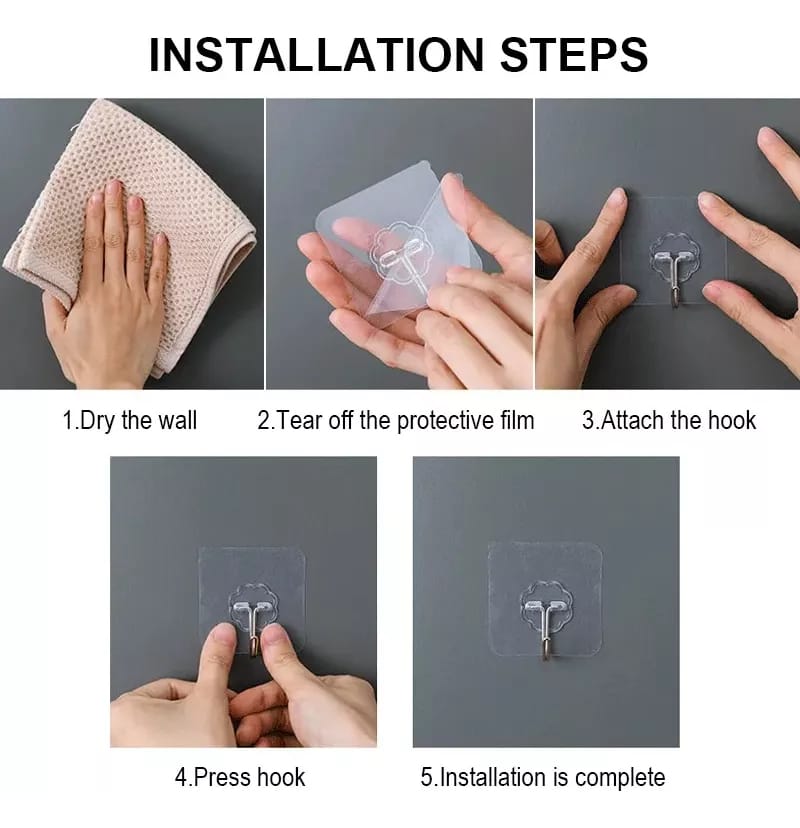 INSTALLATION STEPS

1.Dry the wall

2.Tear off the protective film

3.Attach the hook

4.Press hook

5.Installation is complete