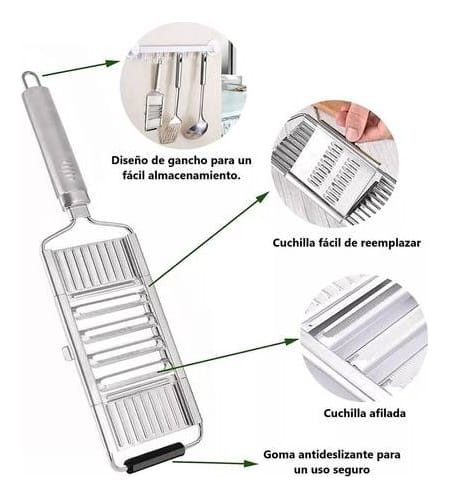 Diseño de gancho para un fácil almacenamiento.

Cuchilla fácil de reemplazar

Cuchilla afilada

Goma antideslizante para un uso seguro