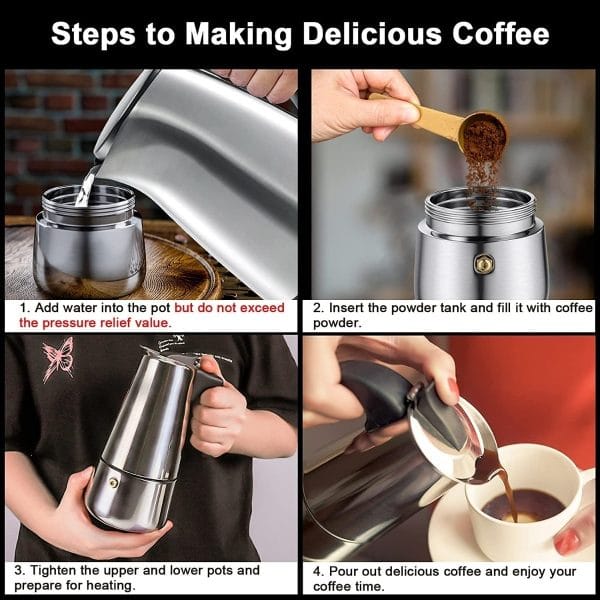 Steps to Making Delicious Coffee

1. Add water into the pot but do not exceed the pressure relief value.

2. Insert the powder tank and fill it with coffee powder.

3. Tighten the upper and lower pots and prepare for heating.

4. Pour out delicious coffee and enjoy your coffee time.