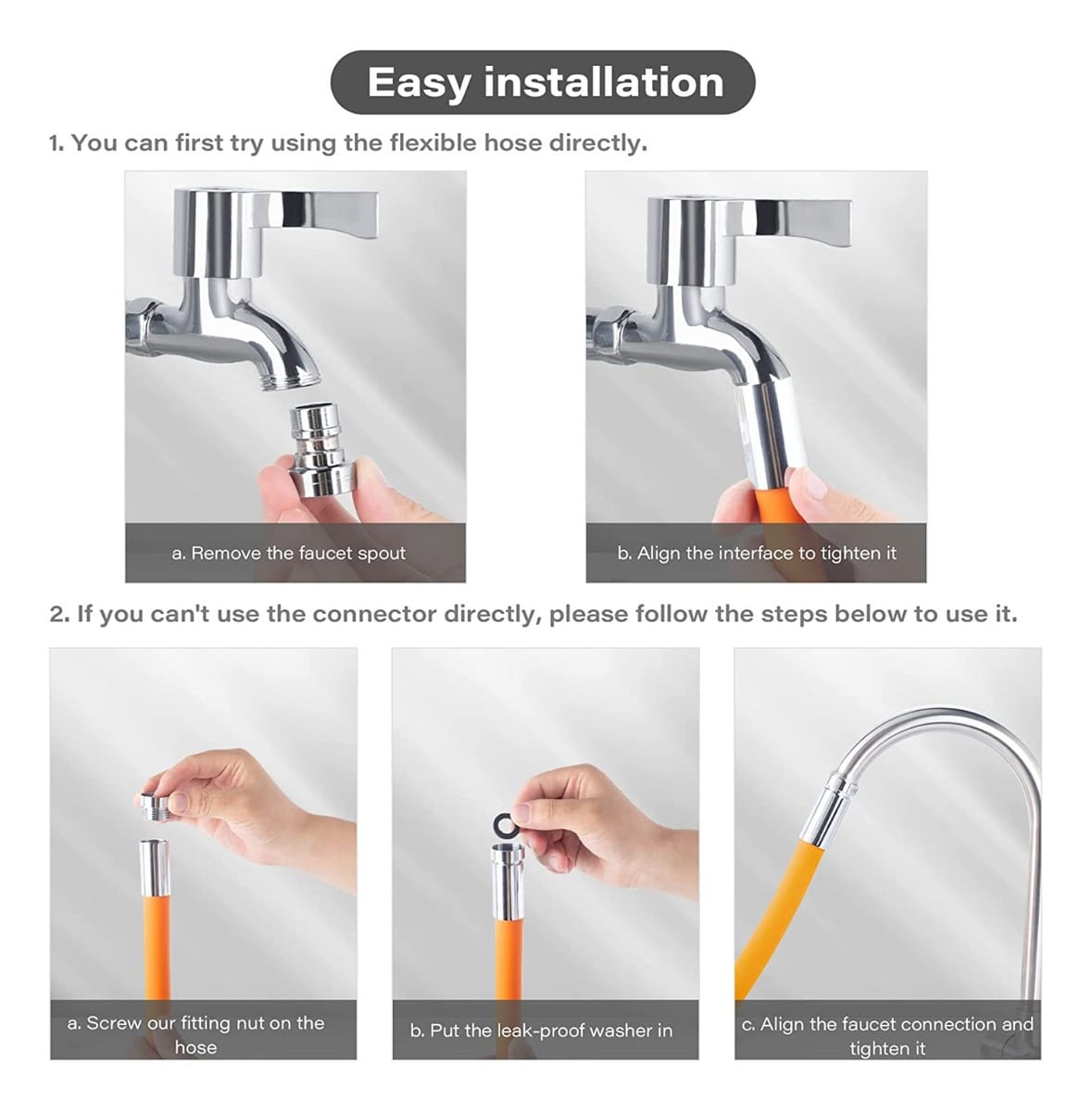 Easy installation

1. You can first try using the flexible hose directly.

a. Remove the faucet spout

b. Align the interface to tighten it

2. If you can't use the connector directly, please follow the steps below to use it.

a. Screw our fitting nut on the hose

b. Put the leak-proof washer in

c. Align the faucet connection and tighten it