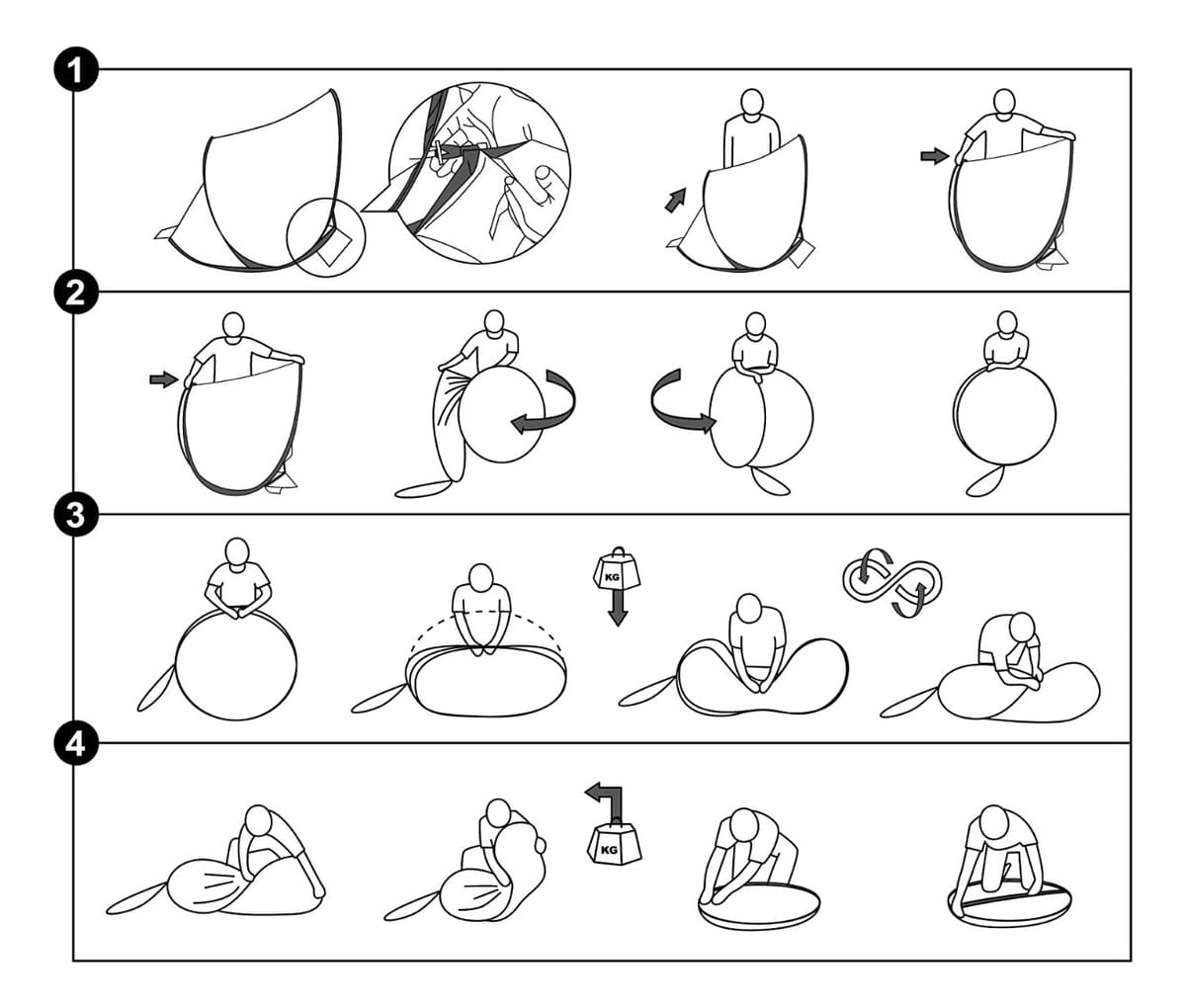 1

2

3

KG

4

KG