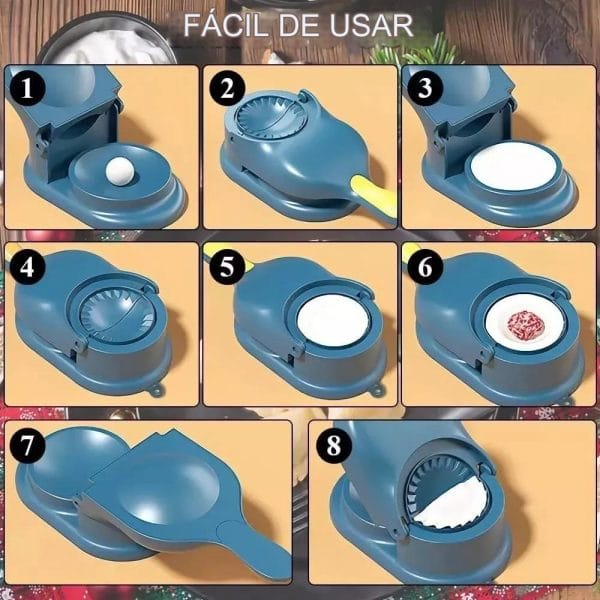 FÁCIL DE USAR

1

2

3

4

5

6

7

8