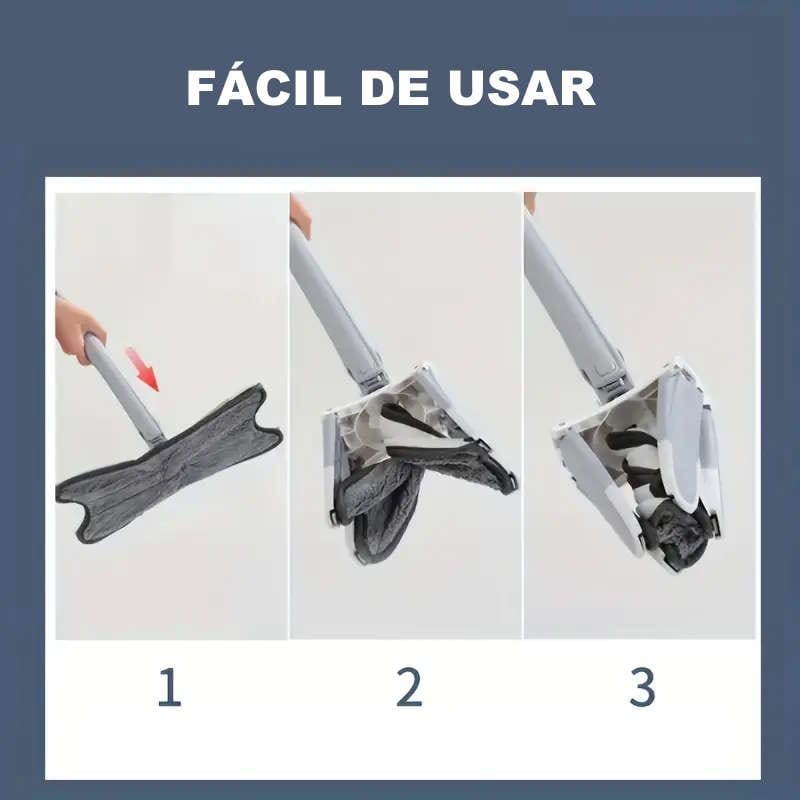 FÁCIL DE USAR

1

2

3