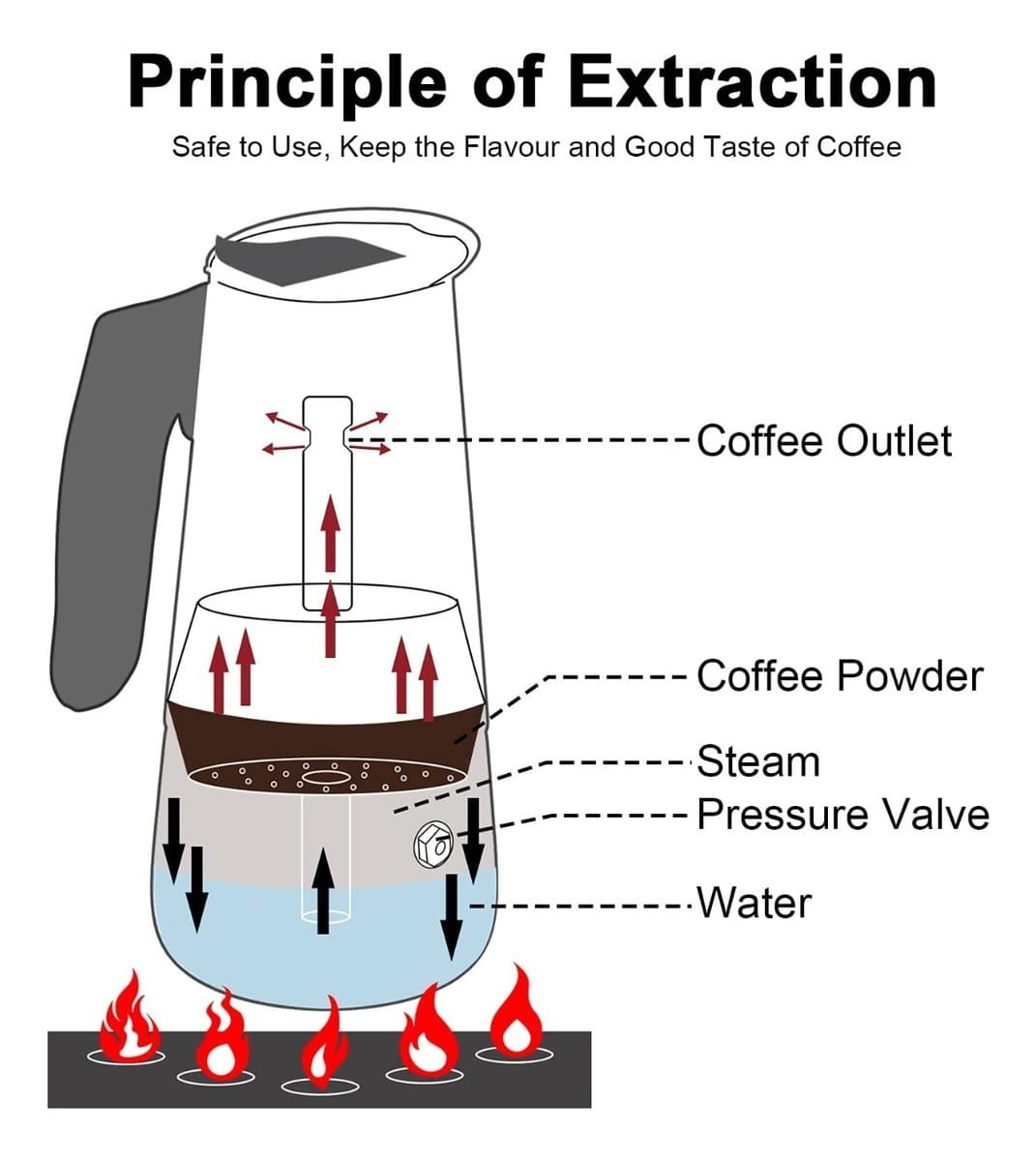 Principle of Extraction

Safe to Use, Keep the Flavour and Good Taste of Coffee

Coffee Outlet

Coffee Powder

Steam

Pressure Valve

Water