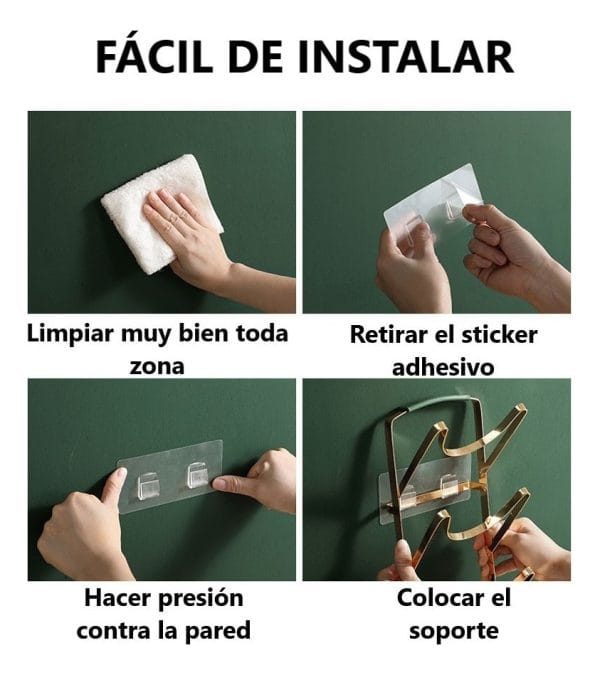 FÁCIL DE INSTALAR

Limpiar muy bien toda zona

Retirar el sticker adhesivo

Hacer presión contra la pared

Colocar el soporte